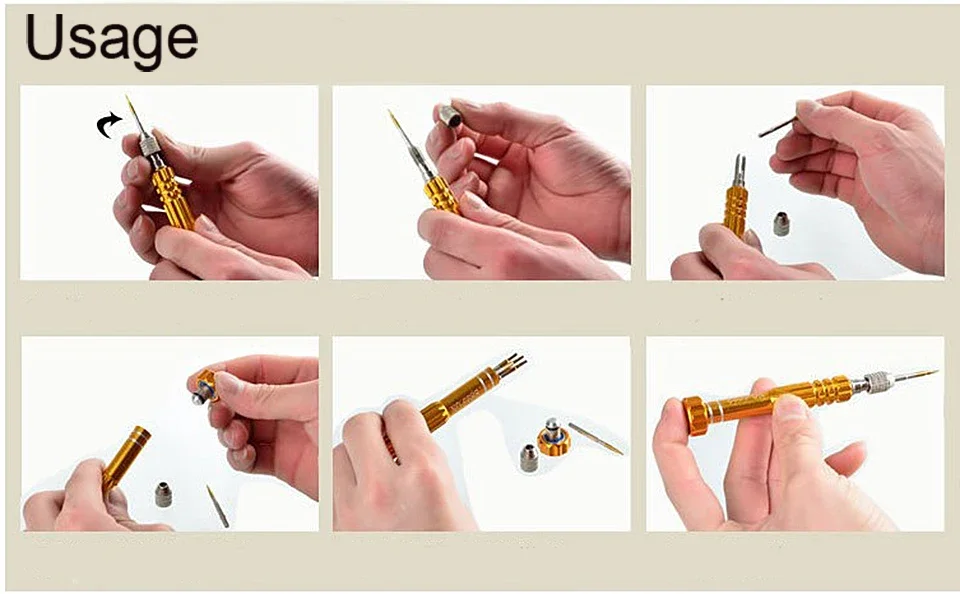 Usage